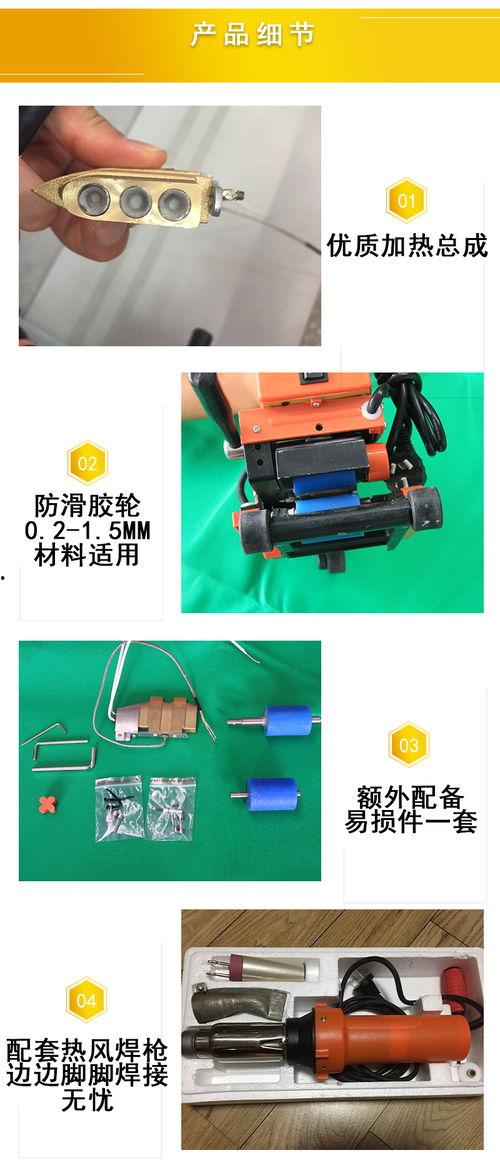 产品细节

01
优质加热总成

02
防滑胶轮
0.2-1.5MM
材料适用

03
额外配备
易损件一套

04
配套热风焊枪
边边脚脚焊接
无忧